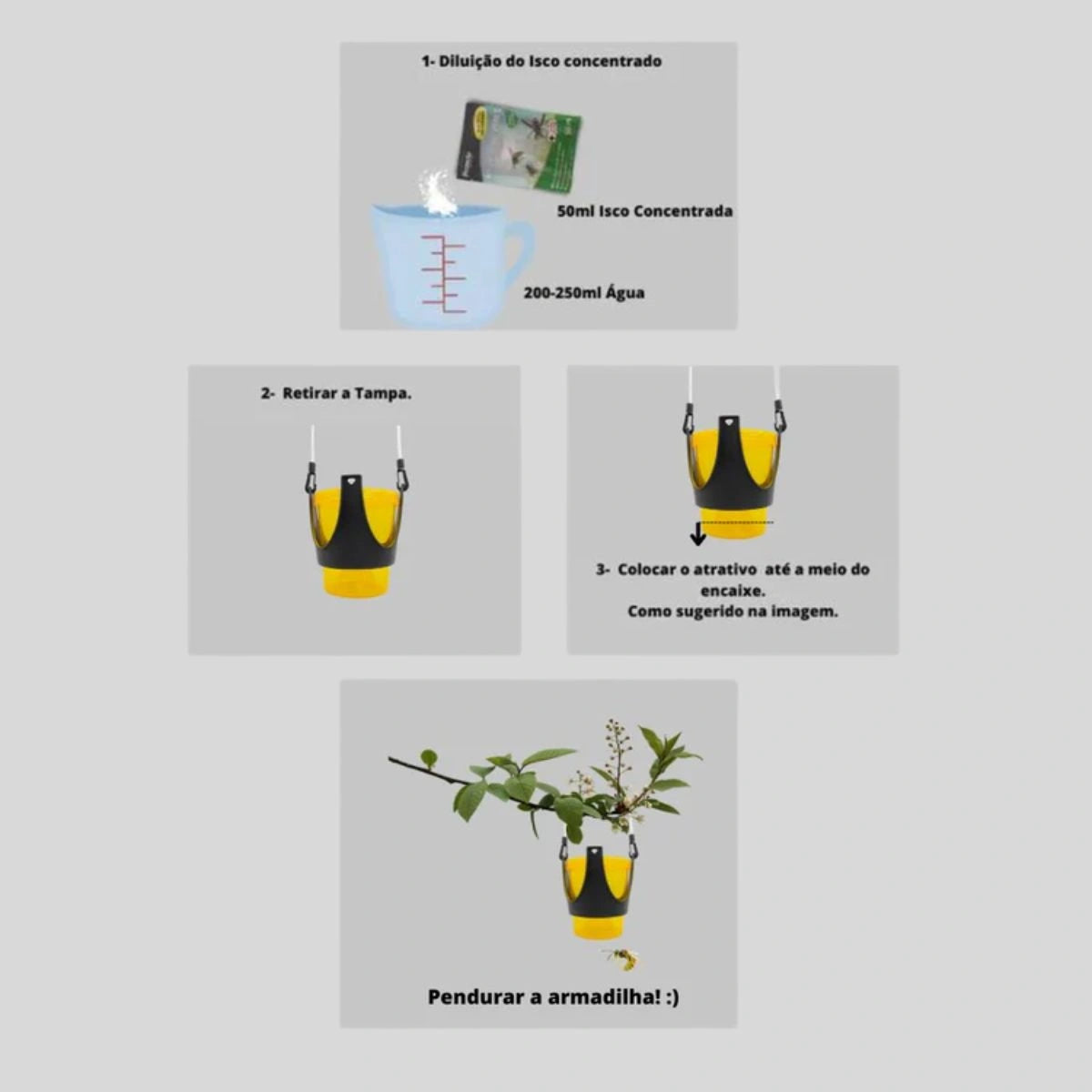 1- Diluição do Isco concentrado

50ml Isco Concentrada

200-250ml Água

2- Retirar a Tampa.

3- Colocar o atrativo até a meio do encaixe.
Como sugerido na imagem.

Pendurar a armadilha! :)